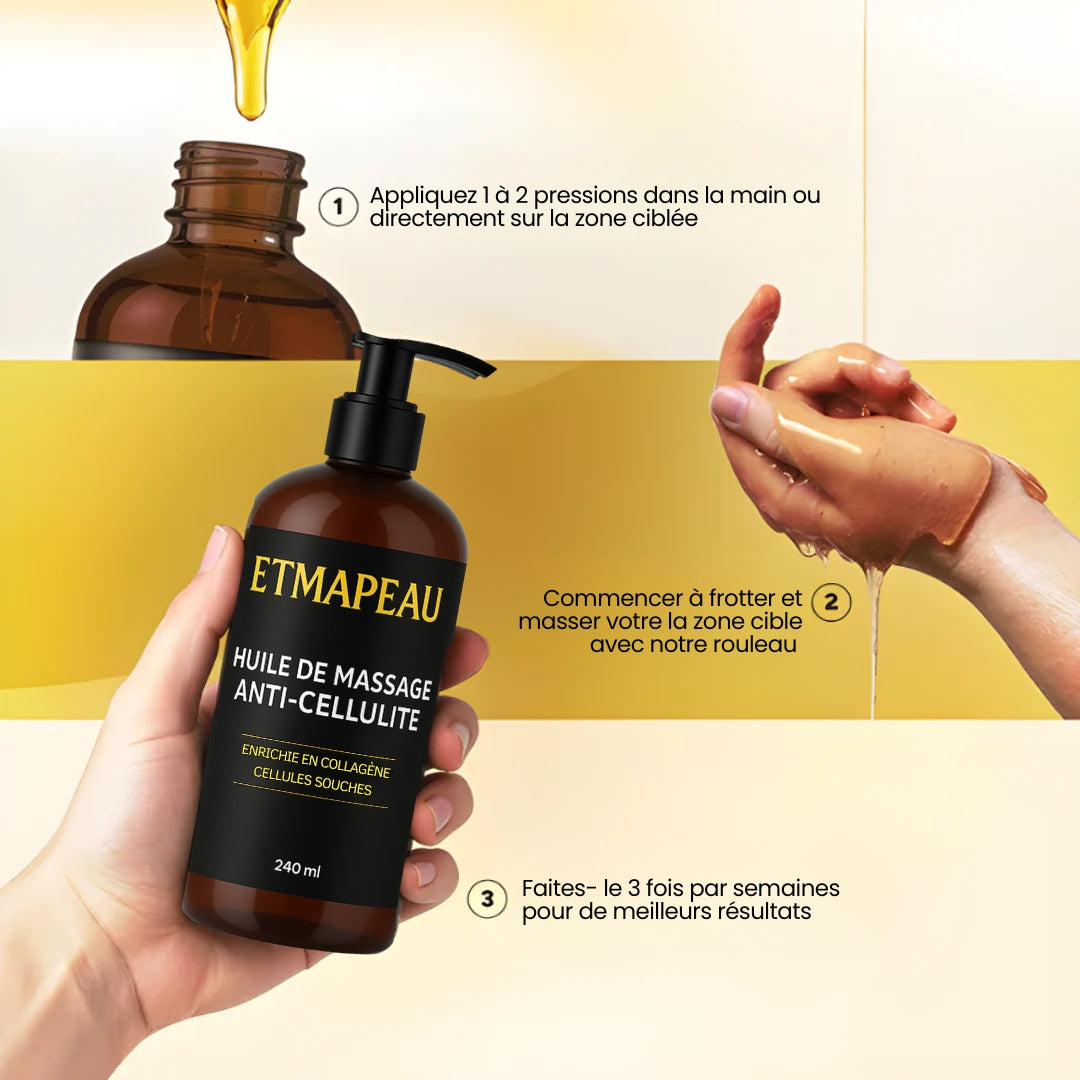 1 Appliquez 1 à 2 pressions dans la main ou directement sur la zone ciblée

ETMAPEAU

HUILE DE MASSAGE ANTI-CELLULITE

ENRICHIE EN COLLAGÈNE
CELLULES SOUCHES

240 ml

Commencer à frotter et masser votre la zone cible avec notre rouleau 2

3 Faites- le 3 fois par semaines pour de meilleurs résultats